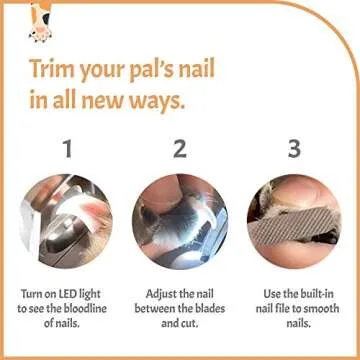 Trim your pal's nail in all new ways.

1

Turn on LED light to see the bloodline of nails.

2

Adjust the nail between the blades and cut.

3

Use the built-in nail file to smooth nails.