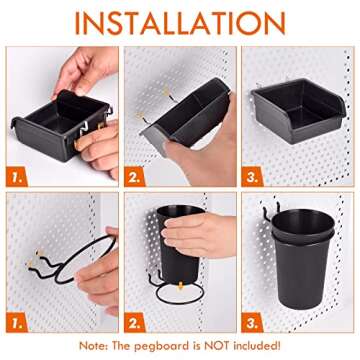 INSTALLATION

1.

2.

3.

1.

2.

3.

Note: The pegboard is NOT included!