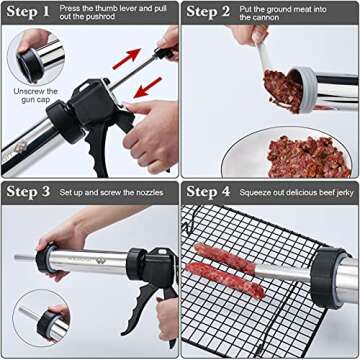 Step 1 Press the thumb lever and pull out the pushrod

Unscrew the gun cap

Step 2 Put the ground meat into the cannon

Step 3 Set up and screw the nozzles

Step 4 Squeeze out delicious beef jerky