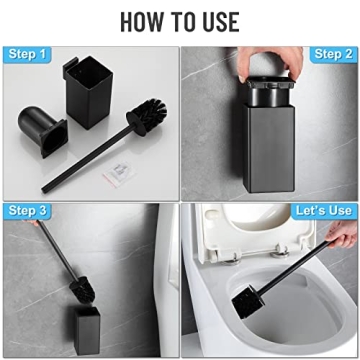 HOW TO USE

Step 1

Step 2

Step 3

Let's Use