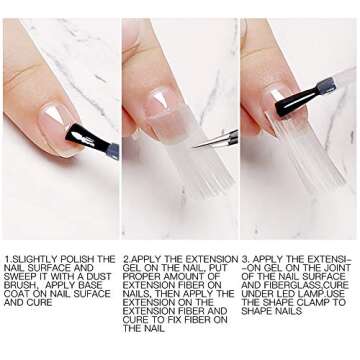 1.SLIGHTLY POLISH THE NAIL SURFACE AND SWEEP IT WITH A DUST BRUSH, APPLY BASE COAT ON NAIL SUFACE AND CURE

2.APPLY THE EXTENSION GEL ON THE NAIL, PUT PROPER AMOUNT OF EXTENSION FIBER ON NAILS, THEN APPLY THE EXTENSION ON THE EXTENSION FIBER AND CURE TO FIX FIBER ON THE NAIL

3. APPLY THE EXTENSI--ON GEL ON THE JOINT OF THE NAIL SURFACE AND FIBERGLASS,CURE UNDER LED LAMP.USE THE SHAPE CLAMP TO SHAPE NAILS