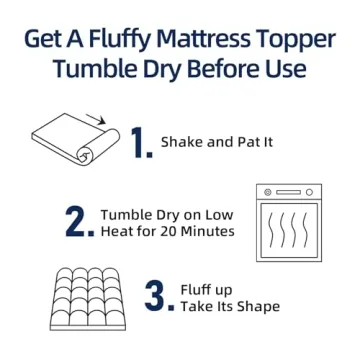 Get A Fluffy Mattress Topper
Tumble Dry Before Use

1. Shake and Pat It

2. Tumble Dry on Low Heat for 20 Minutes

3. Fluff up Take Its Shape