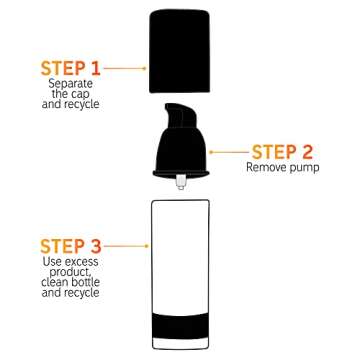 STEP 1
Separate the cap and recycle

STEP 2
Remove pump

STEP 3
Use excess product, clean bottle and recycle