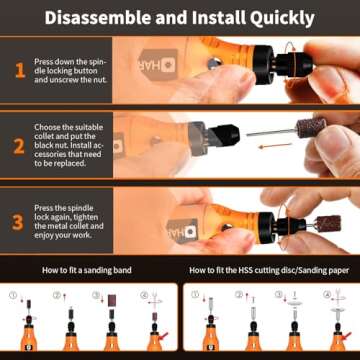 Disassemble and Install Quickly

1
Press down the spindle locking button and unscrew the nut.

HAR

2
Choose the suitable collet and put the black nut. Install accessories that need to be replaced.

3
Press the spindle lock again, tighten the metal collet and enjoy your work.

HAR

How to fit a sanding band

① ② ③ ④

How to fit the HSS cutting disc/Sanding paper

① ② ③ ④