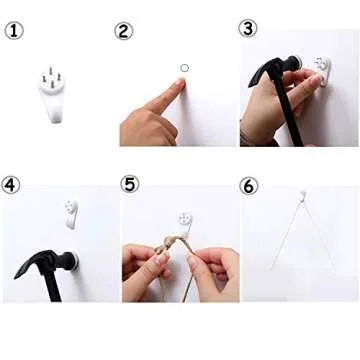 ①

②

③

④

⑤

⑥