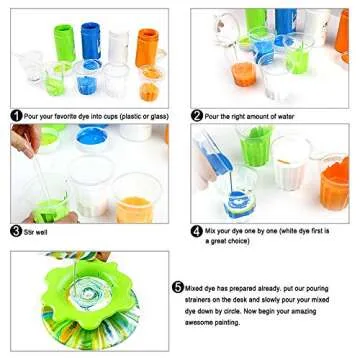 1 Pour your favorite dye into cups (plastic or glass)

2 Pour the right amount of water

3 Stir well

4 Mix your dye one by one (white dye first is a great choice)

5 Mixed dye has prepared already, put our pouring strainers on the desk and slowly pour your mixed dye down by circle. Now begin your amazing awesome painting.