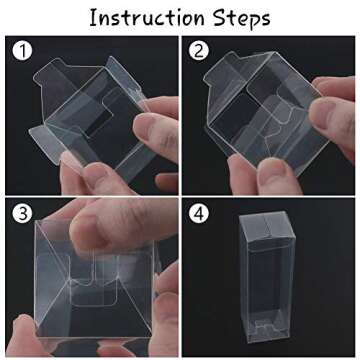 Instruction Steps

1

2

3

4