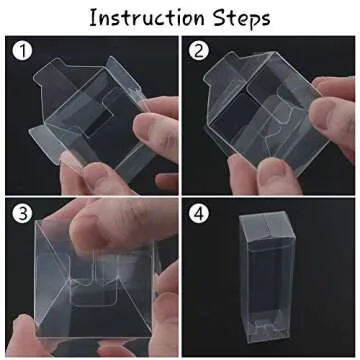 Instruction Steps

1

2

3

4