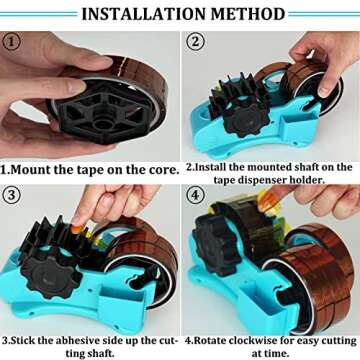 INSTALLATION METHOD

①

1.Mount the tape on the core.

②

2.Install the mounted shaft on the tape dispenser holder.

③

3.Stick the abhesive side up the cutting shaft.

④

4.Rotate clockwise for easy cutting at time.