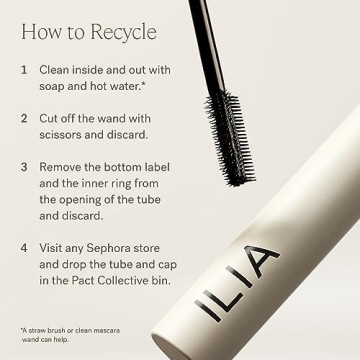 How to Recycle

1 Clean inside and out with soap and hot water.*

2 Cut off the wand with scissors and discard.

3 Remove the bottom label and the inner ring from the opening of the tube and discard.

4 Visit any Sephora store and drop the tube and cap in the Pact Collective bin.

*A straw brush or clean mascara wand can help.

ILIA