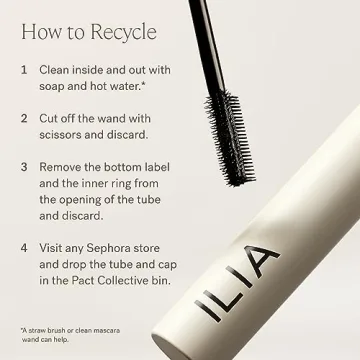 How to Recycle

1 Clean inside and out with soap and hot water.*

2 Cut off the wand with scissors and discard.

3 Remove the bottom label and the inner ring from the opening of the tube and discard.

4 Visit any Sephora store and drop the tube and cap in the Pact Collective bin.

*A straw brush or clean mascara wand can help.

ILIA