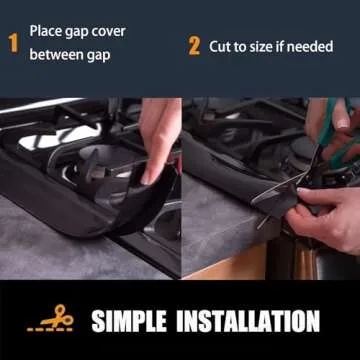 1 Place gap cover between gap

2 Cut to size if needed

SIMPLE INSTALLATION