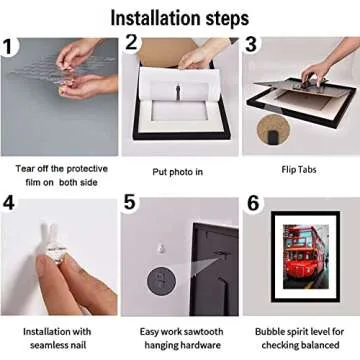 Installation steps

1

Tear off the protective film on both side

2

Put photo in

3

Flip Tabs

4

Installation with seamless nail

5

Easy work sawtooth hanging hardware

6

Bubble spirit level for checking balanced