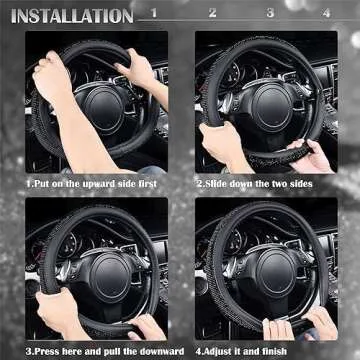 INSTALLATION 1 2 3 4

1.Put on the upward side first

2.Slide down the two sides

3.Press here and pull the downward

4.Adjust it and finish