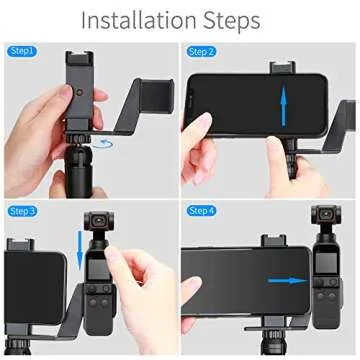 Installation Steps

Step1

Step 2

Step 3

Step 4