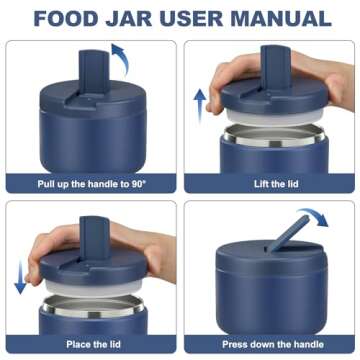 FOOD JAR USER MANUAL

Pull up the handle to 90°

Lift the lid

Place the lid

Press down the handle