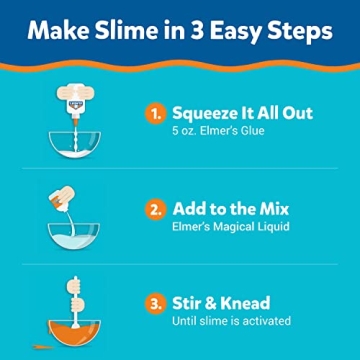 Make Slime in 3 Easy Steps

1. Squeeze It All Out
5 oz. Elmer's Glue

2. Add to the Mix
Elmer's Magical Liquid

3. Stir & Knead
Until slime is activated