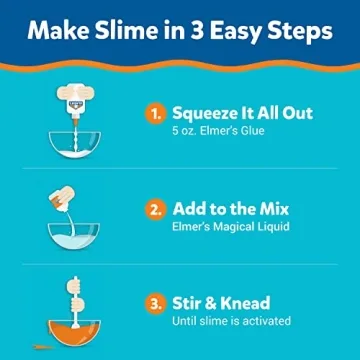 Make Slime in 3 Easy Steps

1. Squeeze It All Out
5 oz. Elmer's Glue

2. Add to the Mix
Elmer's Magical Liquid

3. Stir & Knead
Until slime is activated