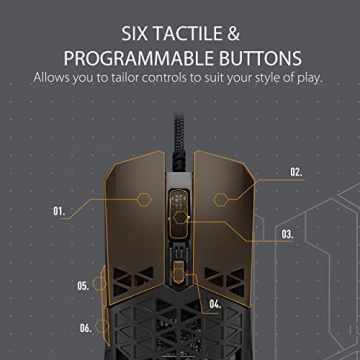 SIX TACTILE &
PROGRAMMABLE BUTTONS
Allows you to tailor controls to suit your style of play.

02.

01.

03.

05.

04.

06.