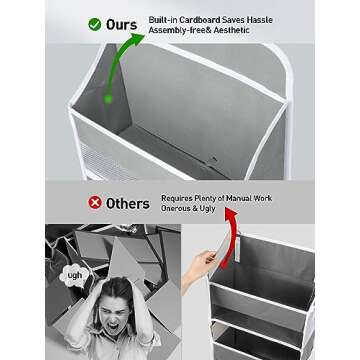 Ours

Built-in Cardboard Saves Hassle
Assembly-free& Aesthetic

Others

Requires Plenty of Manual Work
Onerous & Ugly

ugh