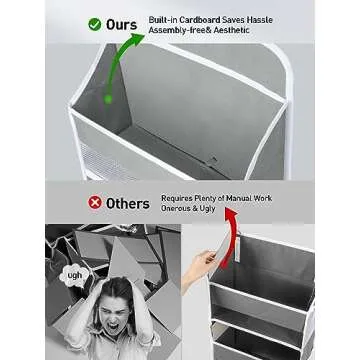 Ours

Built-in Cardboard Saves Hassle
Assembly-free& Aesthetic

Others

Requires Plenty of Manual Work
Onerous & Ugly

ugh