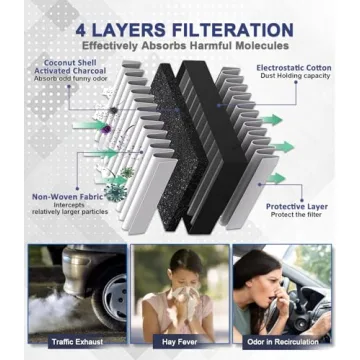 4 LAYERS FILTERATION
Effectively Absorbs Harmful Molecules

Coconut Shell
Activated Charcoal
Absorb odd funny odor

Electrostatic Cotton
Dust Holding capacity

Non-Woven Fabric
Intercepts
relatively larger particles

Protective Layer
Protect the filter

Traffic Exhaust

Hay Fever

Odor in Recirculation