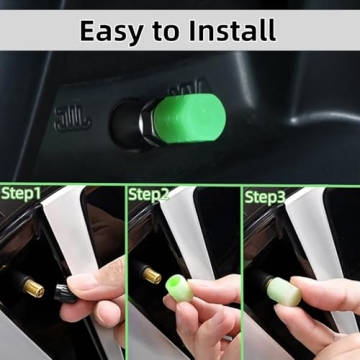 Easy to Install

Step1

Step2

Step3