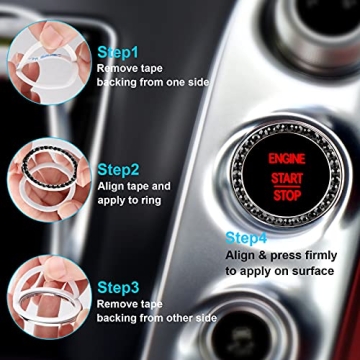 Step1
Remove tape backing from one side

Step2
Align tape and apply to ring

Step3
Remove tape backing from other side

ENGINE
START
STOP

Step4
Align & press firmly to apply on surface