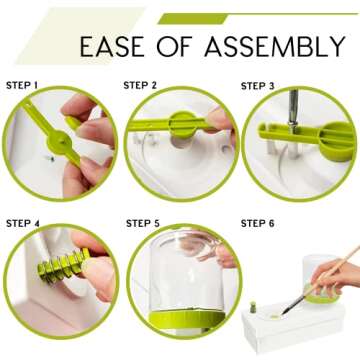 EASE OF ASSEMBLY

STEP 1

STEP 2

STEP 3

STEP 4

STEP 5

STEP 6