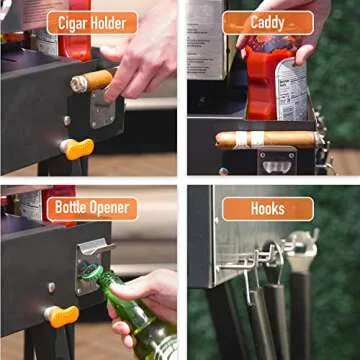 Cigar Holder

Caddy

Bottle Opener

Hooks