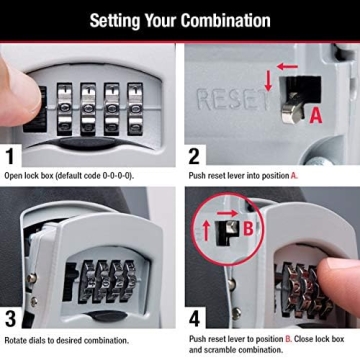 Setting Your Combination

RESET

A

1

Open lock box (default code 0-0-0-0).

2

Push reset lever into position A.

B

3

Rotate dials to desired combination.

4

Push reset lever to position B. Close lock box and scramble combination.