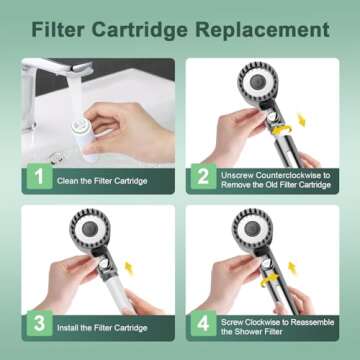 Filter Cartridge Replacement

1 Clean the Filter Cartridge

2 Unscrew Counterclockwise to Remove the Old Filter Cartridge

3 Install the Filter Cartridge

4 Screw Clockwise to Reassemble the Shower Filter