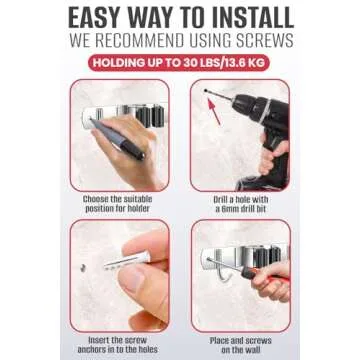 EASY WAY TO INSTALL
WE RECOMMEND USING SCREWS

HOLDING UP TO 30 LBS/13.6 KG

Choose the suitable position for holder

Drill a hole with a 6mm drill bit

Insert the screw anchors in to the holes

Place and screws on the wall