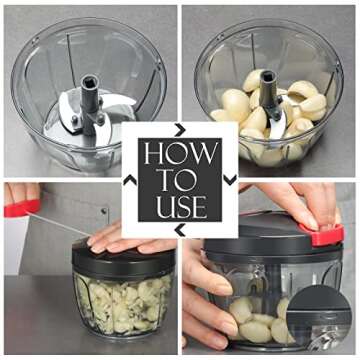 HOW TO USE