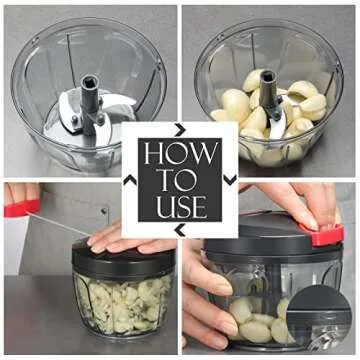 HOW TO USE