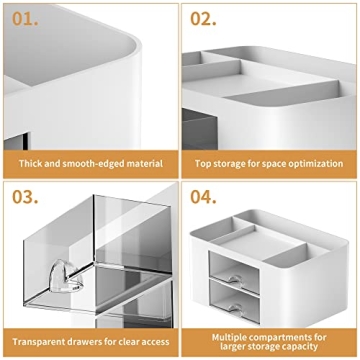 01.

Thick and smooth-edged material

02.

Top storage for space optimization

03.

Transparent drawers for clear access

04.

Multiple compartments for larger storage capacity