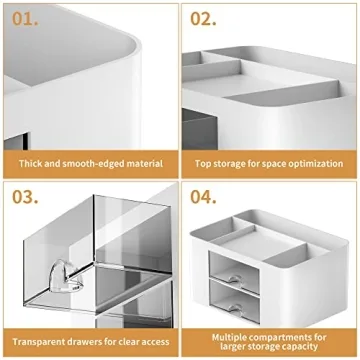 01.

Thick and smooth-edged material

02.

Top storage for space optimization

03.

Transparent drawers for clear access

04.

Multiple compartments for larger storage capacity