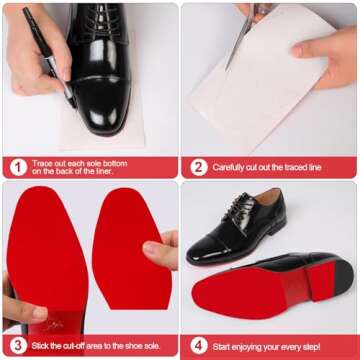 1 Trace out each sole bottom on the back of the liner.

2 Carefully cut out the traced line

3 Stick the cut-off area to the shoe sole.

4 Start enjoying your every step!