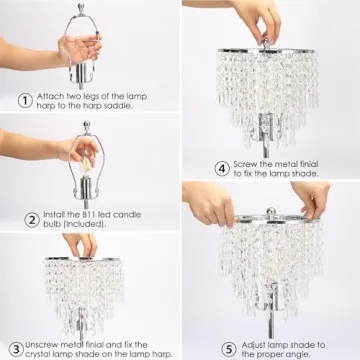 1 Attach two legs of the lamp harp to the harp saddle.

2 Install the B11 led candle bulb (included).

3 Unscrew metal finial and fix the crystal lamp shade on the lamp harp.

4 Screw the metal finial to fix the lamp shade.

5 Adjust lamp shade to the proper angle.