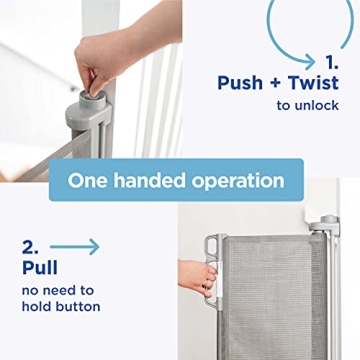 1.
Push + Twist
to unlock

One handed operation

2.
Pull
no need to hold button