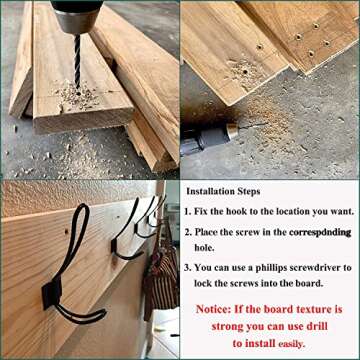 Installation Steps

1. Fix the hook to the location you want.

2. Place the screw in the correspdnding hole.

3. You can use a phillips screwdriver to lock the screws into the board.

Notice: If the board texture is strong you can use drill to install easily.