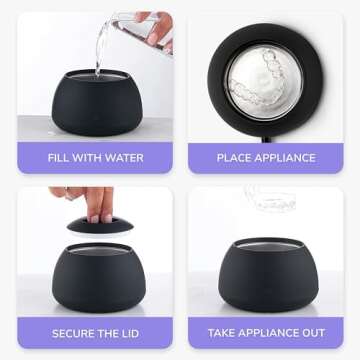 FILL WITH WATER

PLACE APPLIANCE

SECURE THE LID

TAKE APPLIANCE OUT