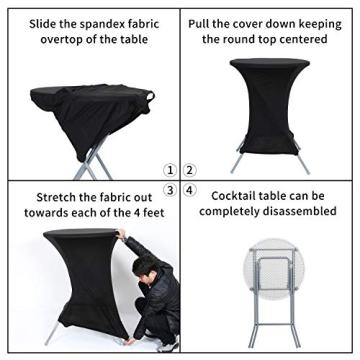 Slide the spandex fabric overtop of the table

①

Pull the cover down keeping the round top centered

②

③

Stretch the fabric out towards each of the 4 feet

④

Cocktail table can be completely disassembled