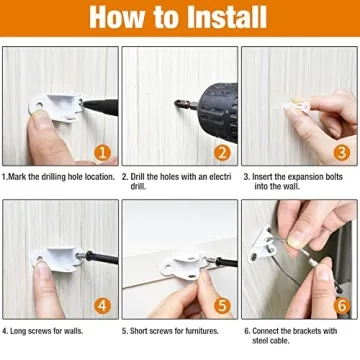 How to Install

1

1.Mark the drilling hole location.

2

2. Drill the holes with an electri drill.

3

3. Insert the expansion bolts into the wall.

4

4. Long screws for walls.

5

5. Short screws for furnitures.

6

6. Connect the brackets with steel cable.