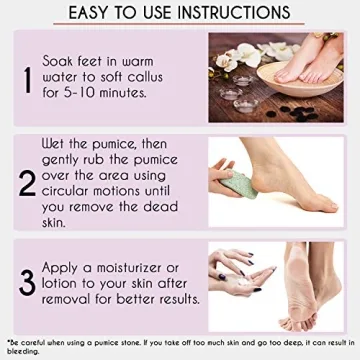 EASY TO USE INSTRUCTIONS

1 Soak feet in warm water to soft callus for 5-10 minutes.

2 Wet the pumice, then gently rub the pumice over the area using circular motions until you remove the dead skin.

3 Apply a moisturizer or lotion to your skin after removal for better results.

*Be careful when using a pumice stone. If you take off too much skin and go too deep, it can result in bleeding.