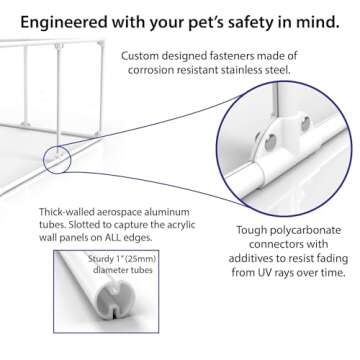 Engineered with your pet's safety in mind.

Custom designed fasteners made of corrosion resistant stainless steel.

Thick-walled aerospace aluminum tubes. Slotted to capture the acrylic wall panels on ALL edges.

Sturdy 1" (25mm) diameter tubes

Tough polycarbonate connectors with additives to resist fading from UV rays over time.