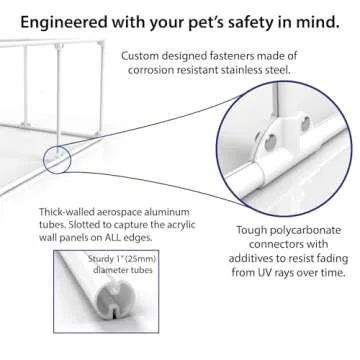 Engineered with your pet's safety in mind.

Custom designed fasteners made of corrosion resistant stainless steel.

Thick-walled aerospace aluminum tubes. Slotted to capture the acrylic wall panels on ALL edges.

Sturdy 1"(25mm) diameter tubes

Tough polycarbonate connectors with additives to resist fading from UV rays over time.