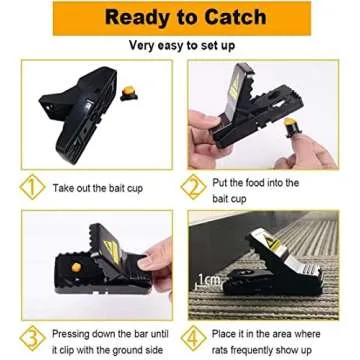 Ready to Catch

Very easy to set up

1 Take out the bait cup

2 Put the food into the bait cup

1cm

3 Pressing down the bar until it clip with the ground side

4 Place it in the area where rats frequently show up