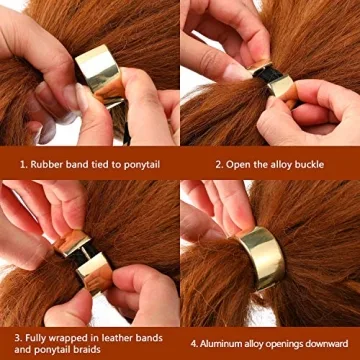 1. Rubber band tied to ponytail

2. Open the alloy buckle

3. Fully wrapped in leather bands and ponytail braids

4. Aluminum alloy openings downward