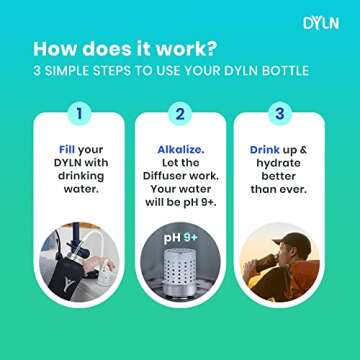 DYLN

How does it work?
3 SIMPLE STEPS TO USE YOUR DYLN BOTTLE

1

Fill your DYLN with drinking water.

2

Alkalize. Let the Diffuser work. Your water will be pH 9+.

pH 9+

3

Drink up & hydrate better than ever.